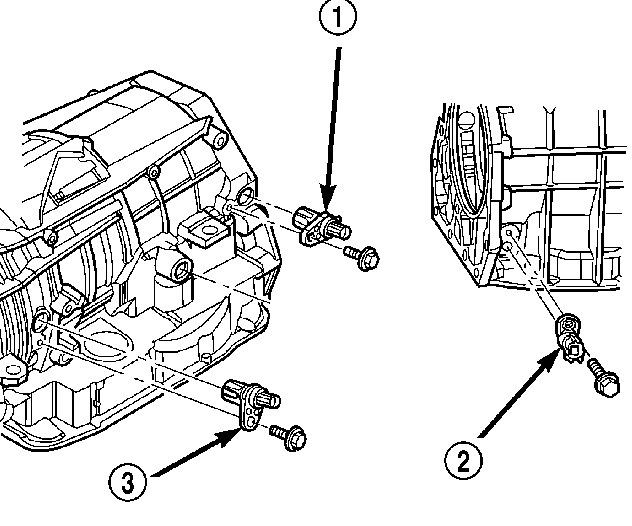 1

2

3