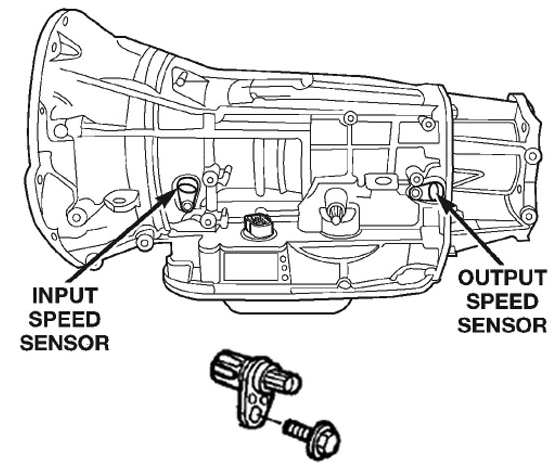 INPUT SPEED SENSOR

OUTPUT SPEED SENSOR